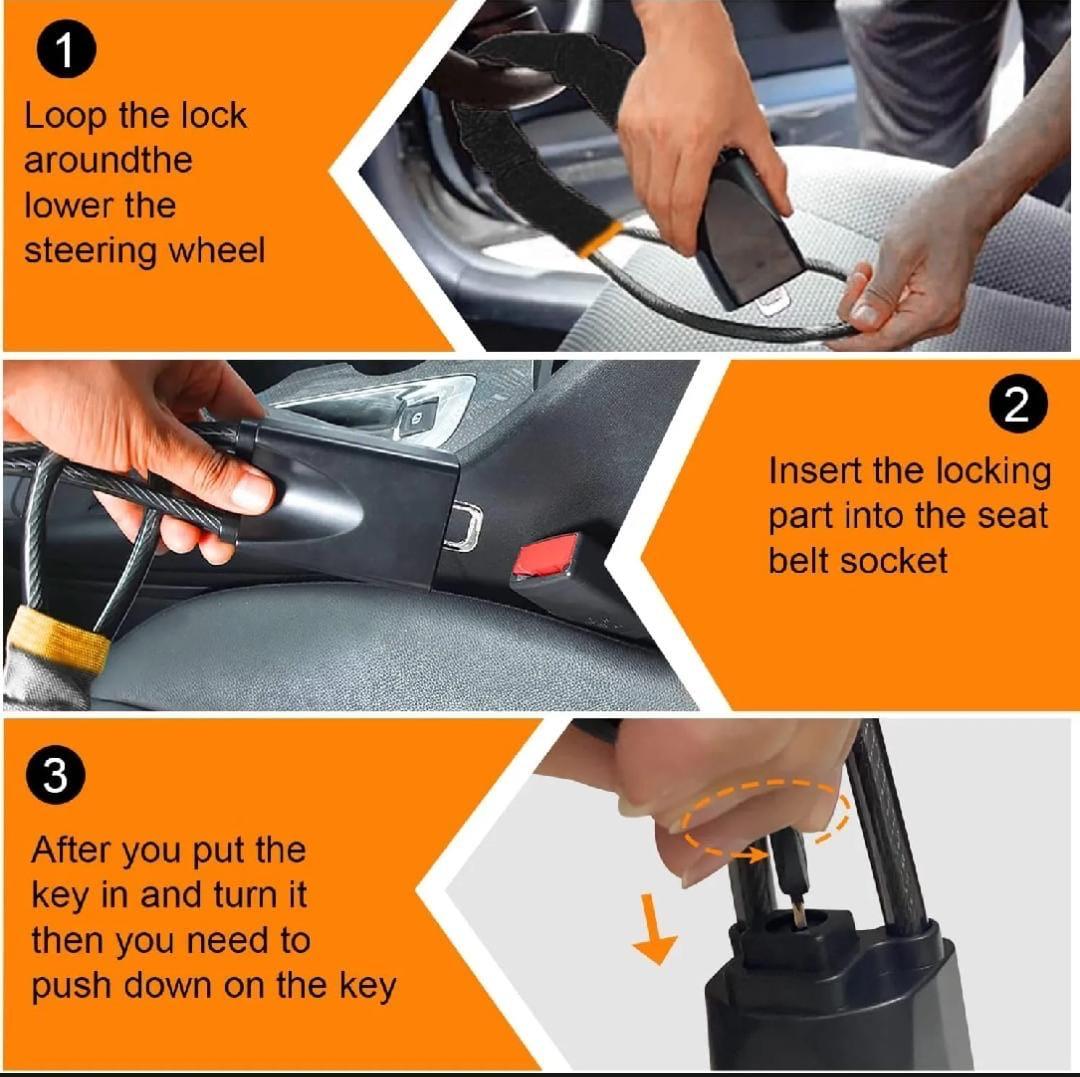 1

Loop the lock aroundthe lower the steering wheel

2

Insert the locking part into the seat belt socket

3

After you put the key in and turn it then you need to push down on the key